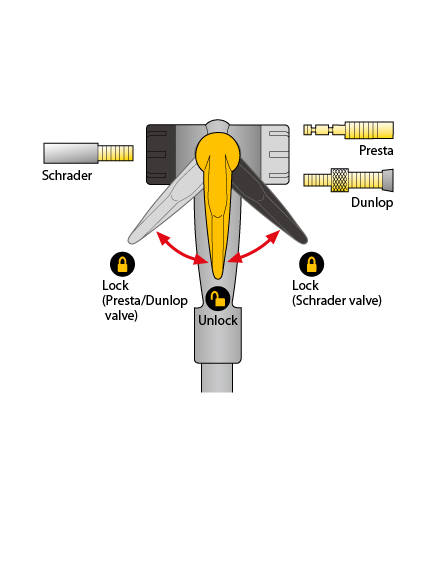 Schrader

Presta

Dunlop

Lock
(Presta/Dunlop
valve)

Unlock

Lock
(Schrader valve)