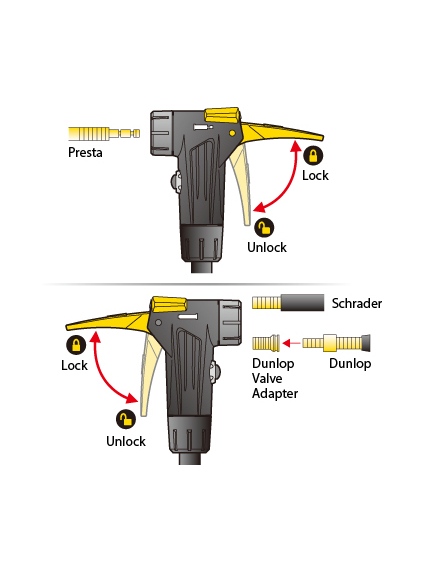 Presta

Lock

Unlock

Schrader

Lock

Dunlop Valve Adapter

Dunlop

Unlock